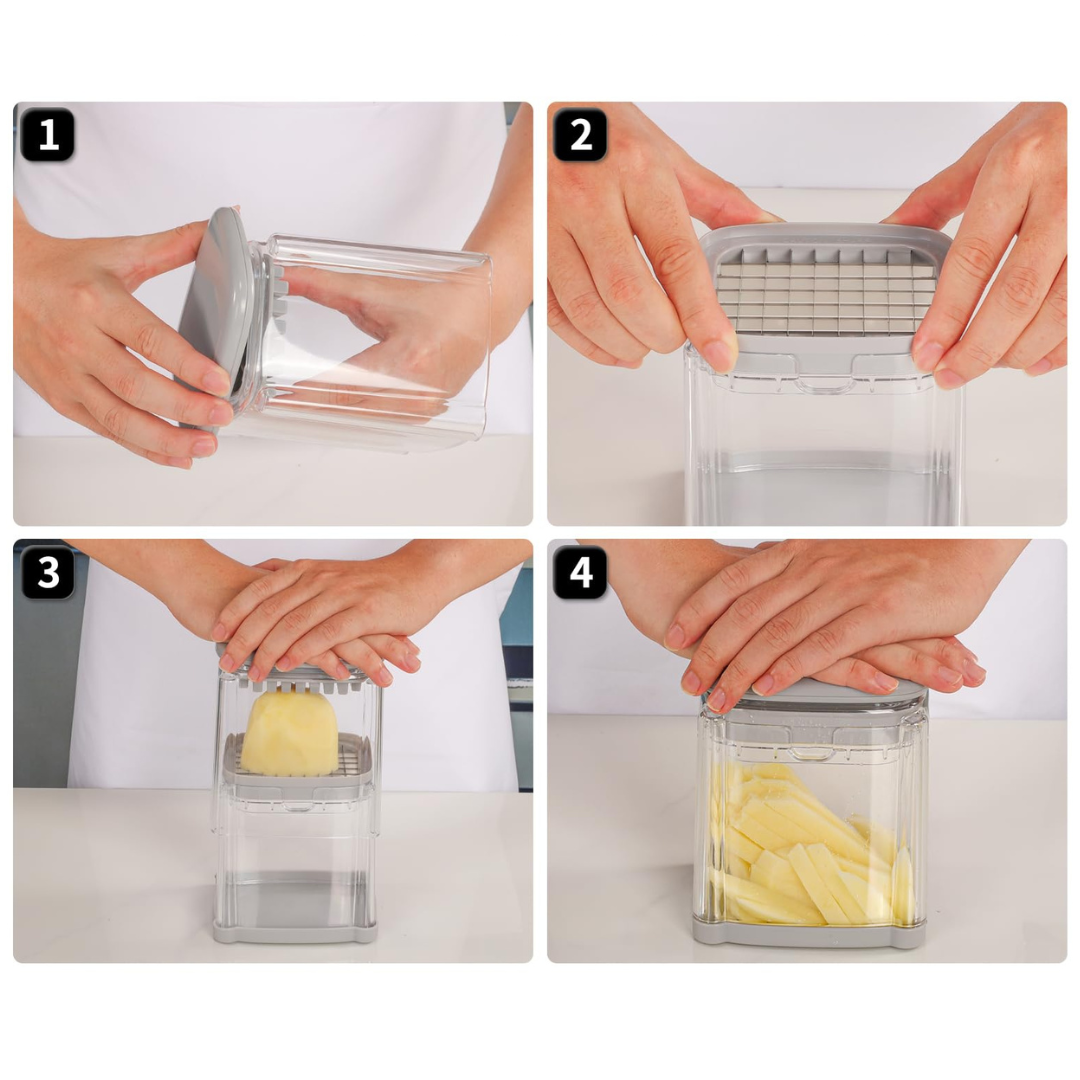 1

2

3

4